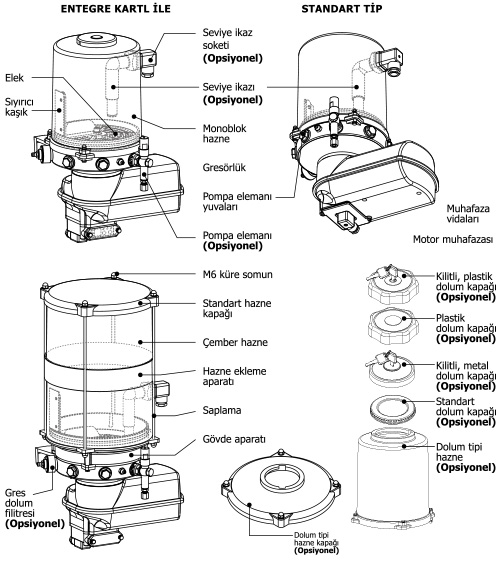 ENTEGRE KARTL İLE

STANDART TİP

Elek

Sıyırıcı kaşık

Seviye ikaz soketi (Opsiyonel)

Seviye ikazı (Opsiyonel)

Monoblok hazne

Gresörlük

Pompa elemanı yuvaları

Pompa elemanı (Opsiyonel)

Muhafaza vidaları

Motor muhafazası

M6 küre somun

Standart hazne kapağı

Çember hazne

Hazne ekleme aparatı

Saplama

Gövde aparatı

Gres dolum filitresi (Opsiyonel)

Kilitli, plastik dolum kapağı (Opsiyonel)

Plastik dolum kapağı (Opsiyonel)

Kilitli, metal dolum kapağı (Opsiyonel)

Standart dolum kapağı (Opsiyonel)

Dolum tipi hazne (Opsiyonel)

Dolum tipi hazne kapağı (Opsiyonel)