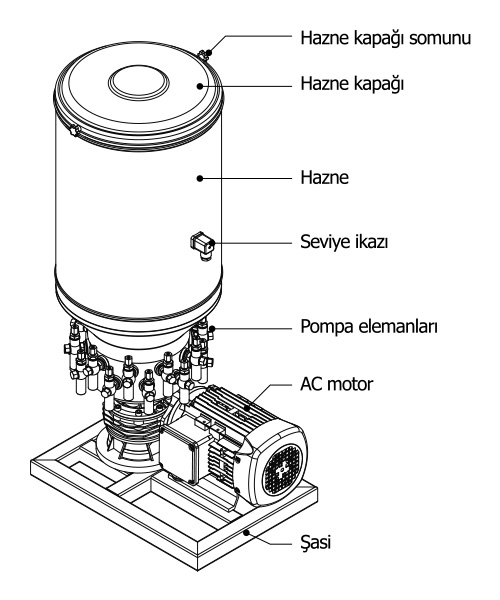 Hazne kapağı somunu

Hazne kapağı

Hazne

Seviye ikazı

Pompa elemanları

AC motor

Şasi