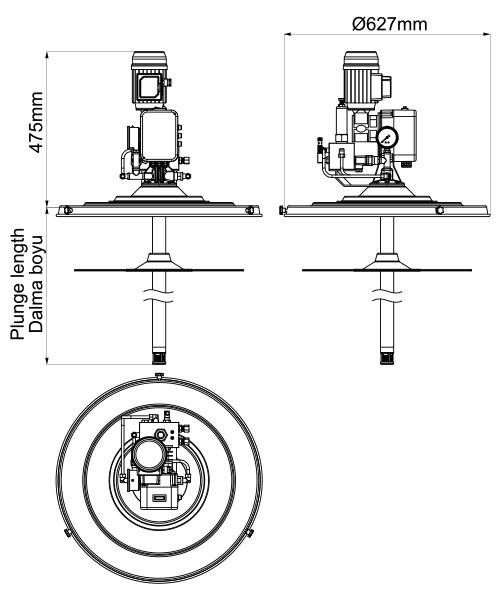 Ø627mm

475mm

Plunge length
Dalma boyu