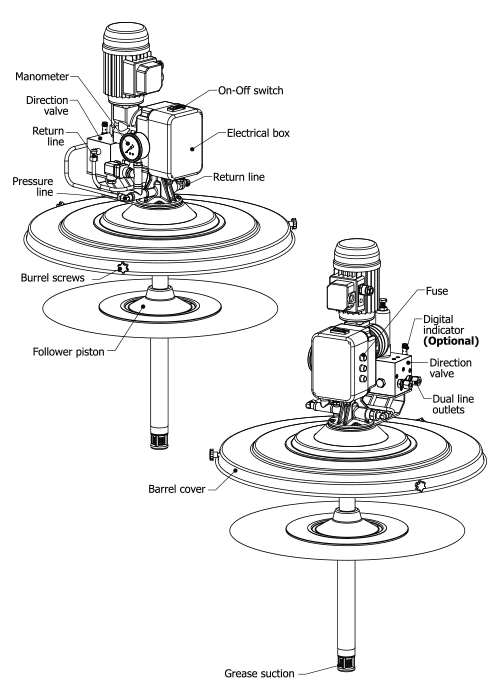 Manometer
Direction valve
Return line
Pressure line
On-Off switch
Electrical box
Return line
Burrel screws
Follower piston
Fuse
Digital indicator **(Optional)**
Direction valve
Dual line outlets
Barrel cover
Grease suction