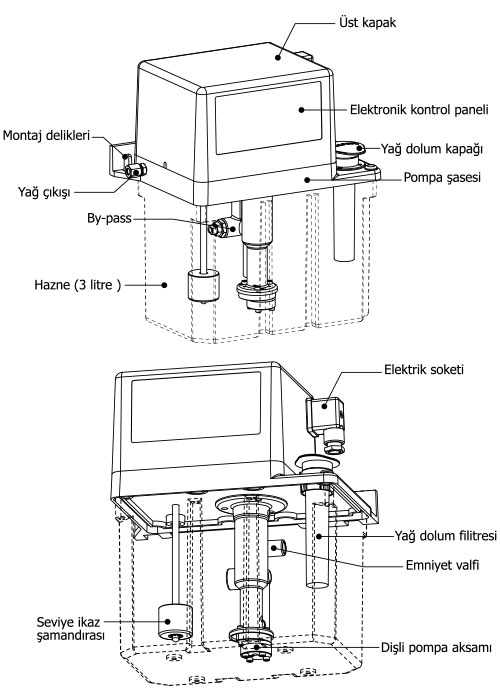 Üst kapak

Elektronik kontrol paneli

Montaj delikleri

Yağ dolum kapağı

Yağ çıkışı

Pompa şasesi

By-pass

Hazne (3 litre )

Elektrik soketi

Yağ dolum filitresi

Emniyet valfi

Seviye ikaz şamandırası

Dişli pompa aksamı