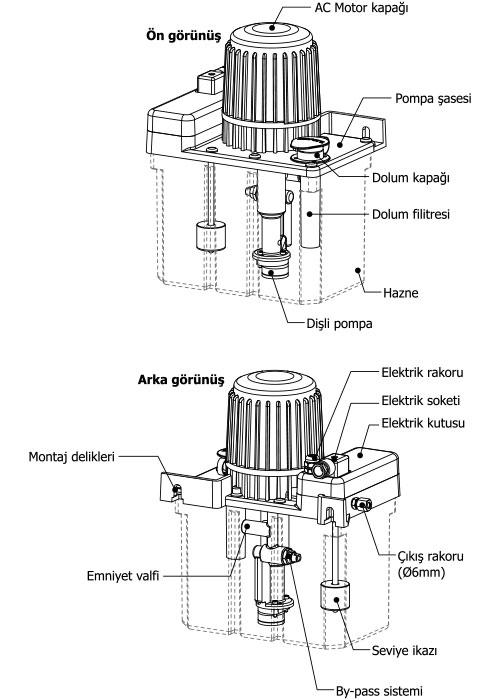 AC Motor kapağı
Ön görünüş
Pompa şasesi
Dolum kapağı
Dolum filitresi
Hazne
Dişli pompa

Arka görünüş
Elektrik rakoru
Elektrik soketi
Elektrik kutusu
Montaj delikleri
Çıkış rakoru (Ø6mm)
Emniyet valfi
Seviye ikazı
By-pass sistemi