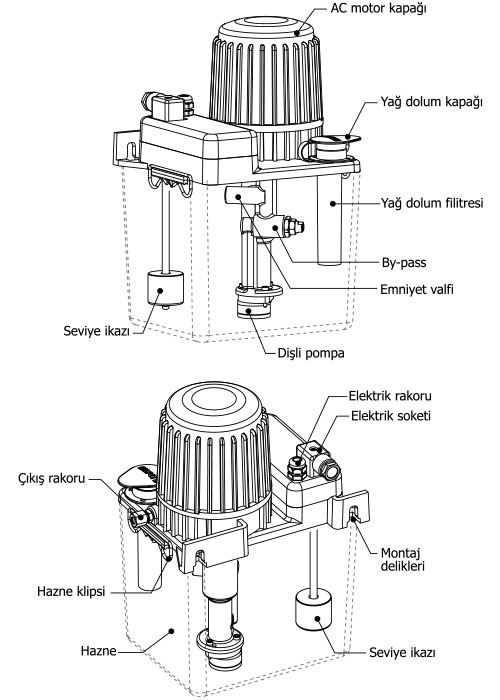 AC motor kapağı
Yağ dolum kapağı
Yağ dolum filitresi
By-pass
Emniyet valfi
Seviye ikazı
Dişli pompa

Elektrik rakoru
Elektrik soketi
Çıkış rakoru
Montaj delikleri
Hazne klipsi
Hazne
Seviye ikazı