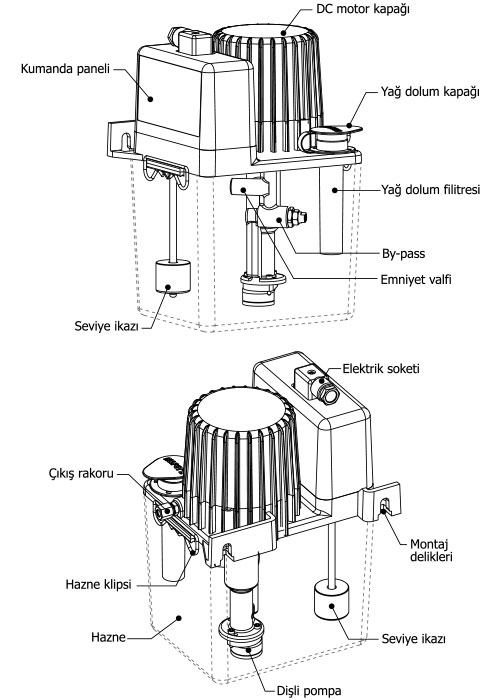 DC motor kapağı

Kumanda paneli

Yağ dolum kapağı

Yağ dolum filitresi

By-pass

Emniyet valfi

Seviye ikazı

Elektrik soketi

Çıkış rakoru

Montaj delikleri

Hazne klipsi

Hazne

Seviye ikazı

Dişli pompa