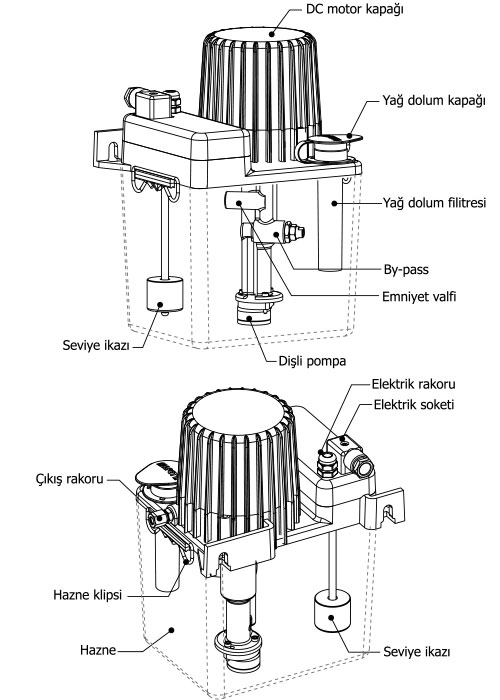 DC motor kapağı
Yağ dolum kapağı
Yağ dolum filitresi
By-pass
Emniyet valfi
Seviye ikazı
Dişli pompa
Elektrik rakoru
Elektrik soketi
Çıkış rakoru
Hazne klipsi
Hazne
Seviye ikazı